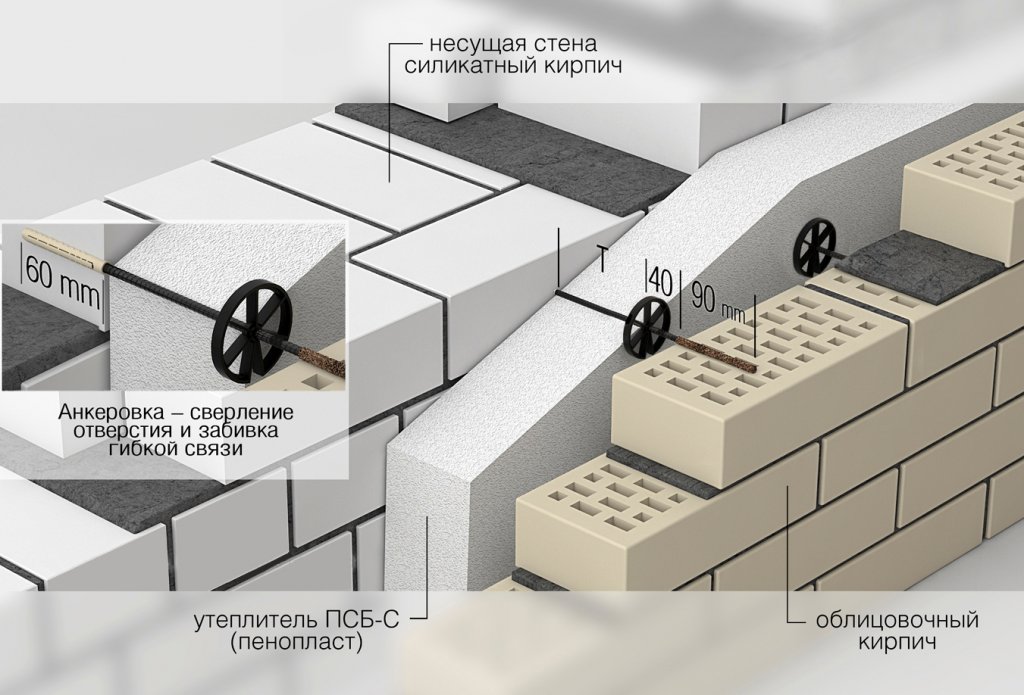 несущая стена
силикатный кирпич

60 mm

Анкеровка – сверление отверстия и забивка гибкой связи

T

40

90 mm

утеплитель ПСБ-С
(пенопласт)

облицовочный
кирпич